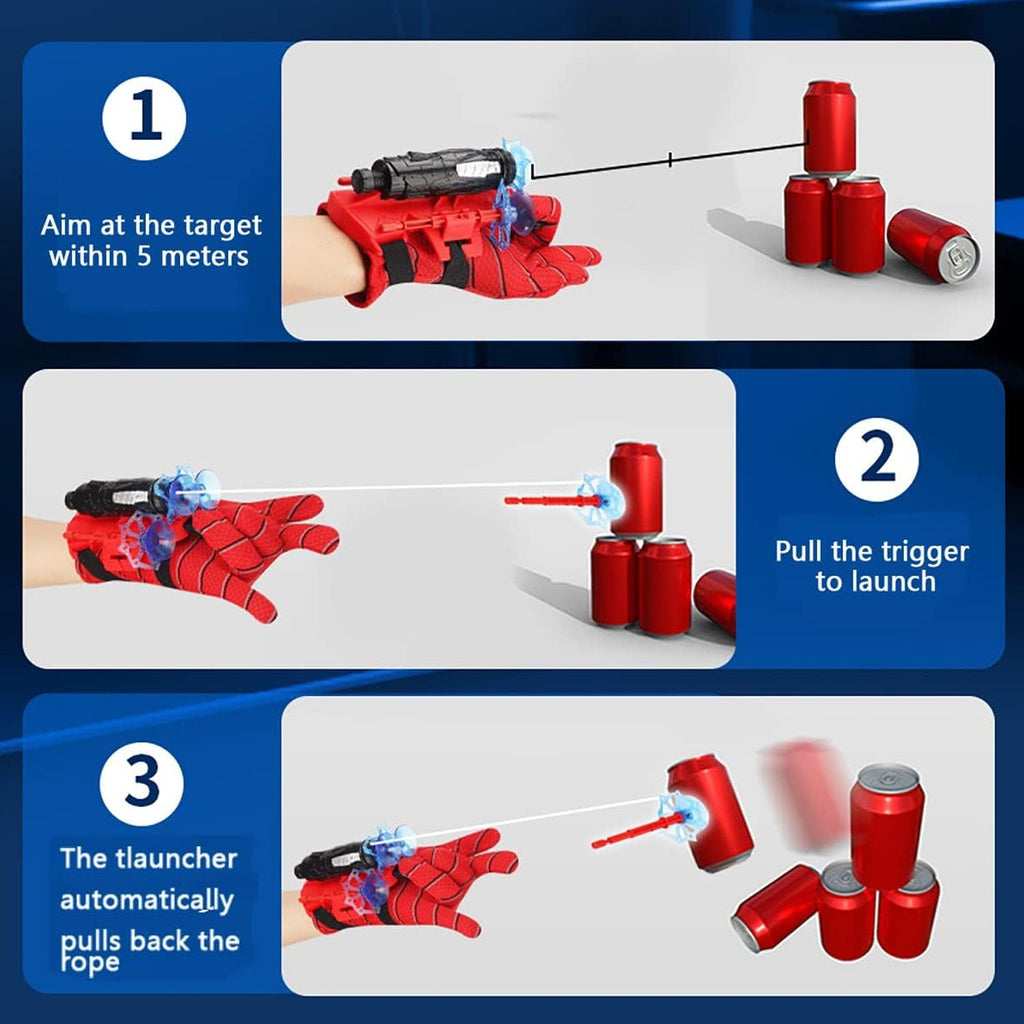 1

Aim at the target within 5 meters

2

Pull the trigger to launch

3

The tlauncher automatically pulls back the rope